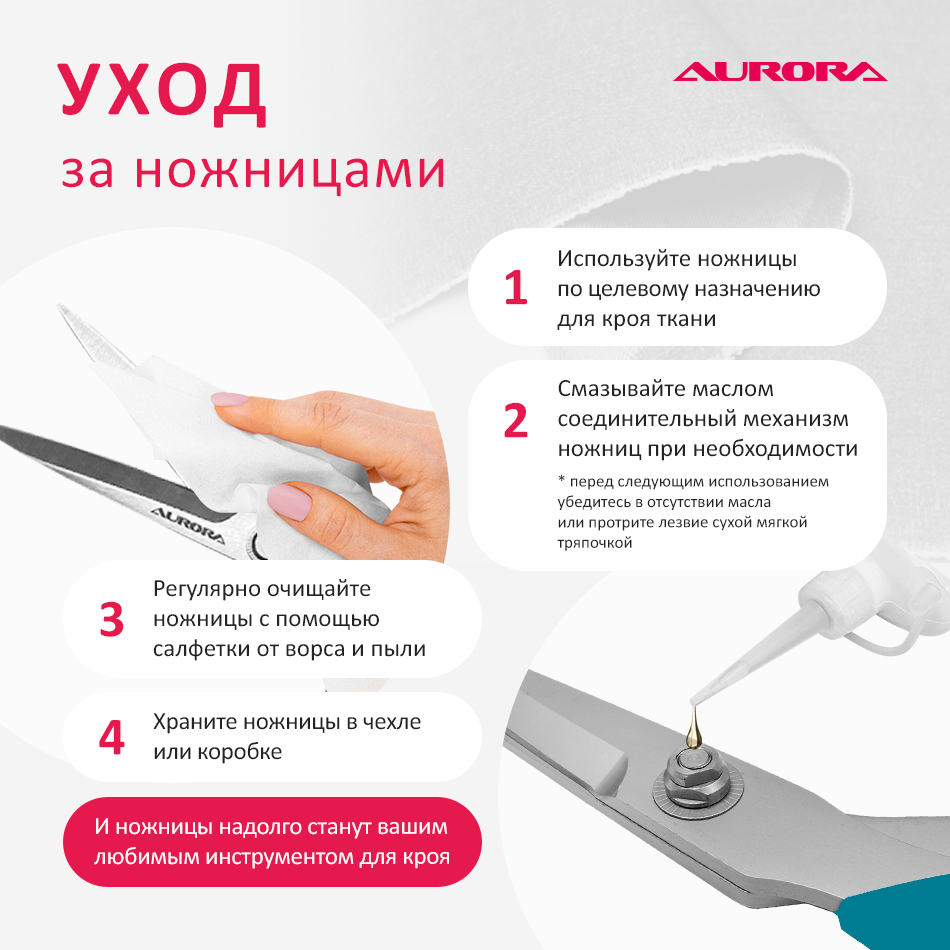 УХОД
за ножницами

AURORA

1 Используйте ножницы по целевому назначению для кроя ткани

2 Смазывайте маслом соединительный механизм ножниц при необходимости

* перед следующим использованием убедитесь в отсутствии масла или протрите лезвие сухой мягкой тряпочкой

AURORA

3 Регулярно очищайте ножницы с помощью салфетки от ворса и пыли

4 Храните ножницы в чехле или коробке

И ножницы надолго станут вашим любимым инструментом для кроя